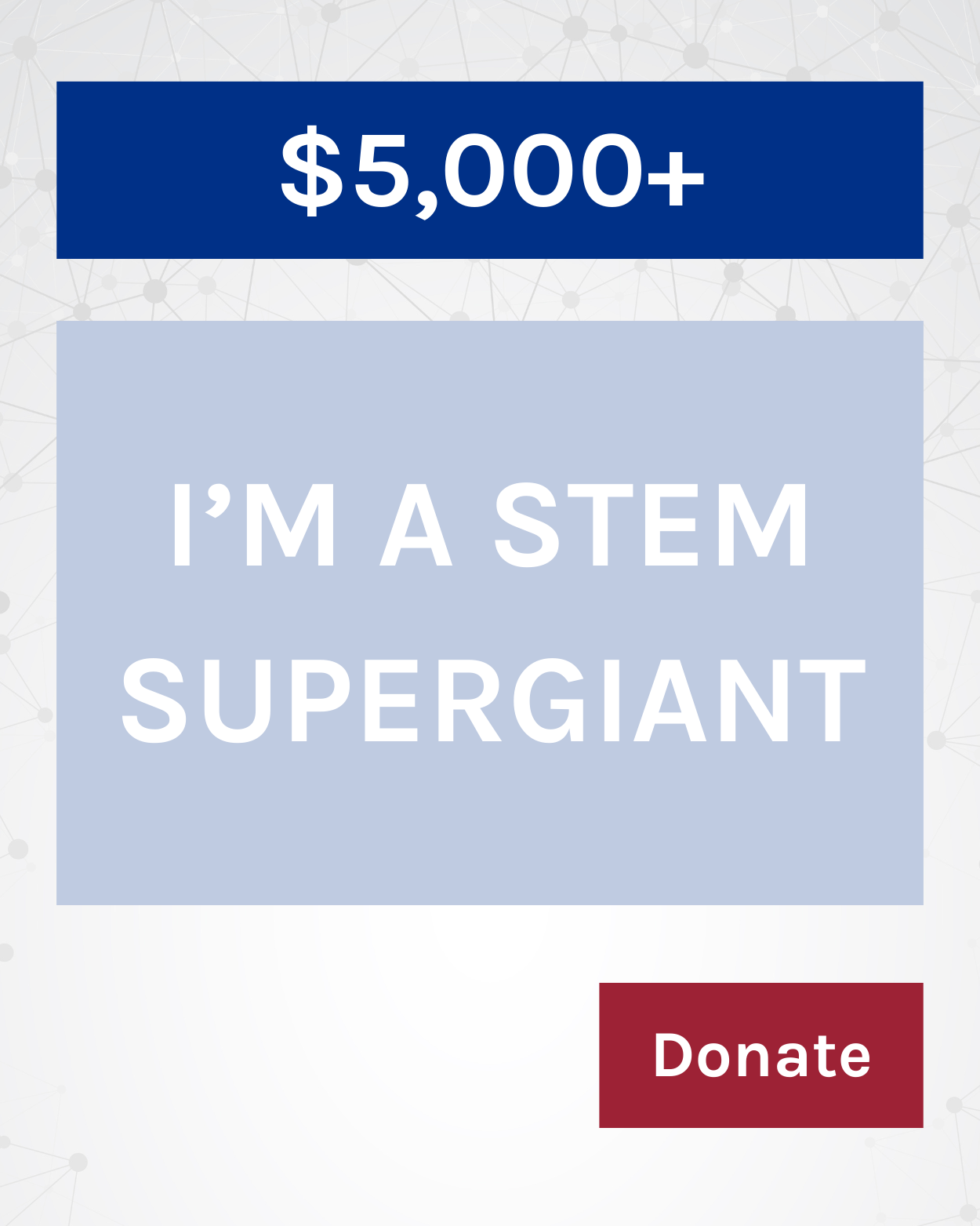 $5,000+

I'M A STEM SUPERGIANT

Donate