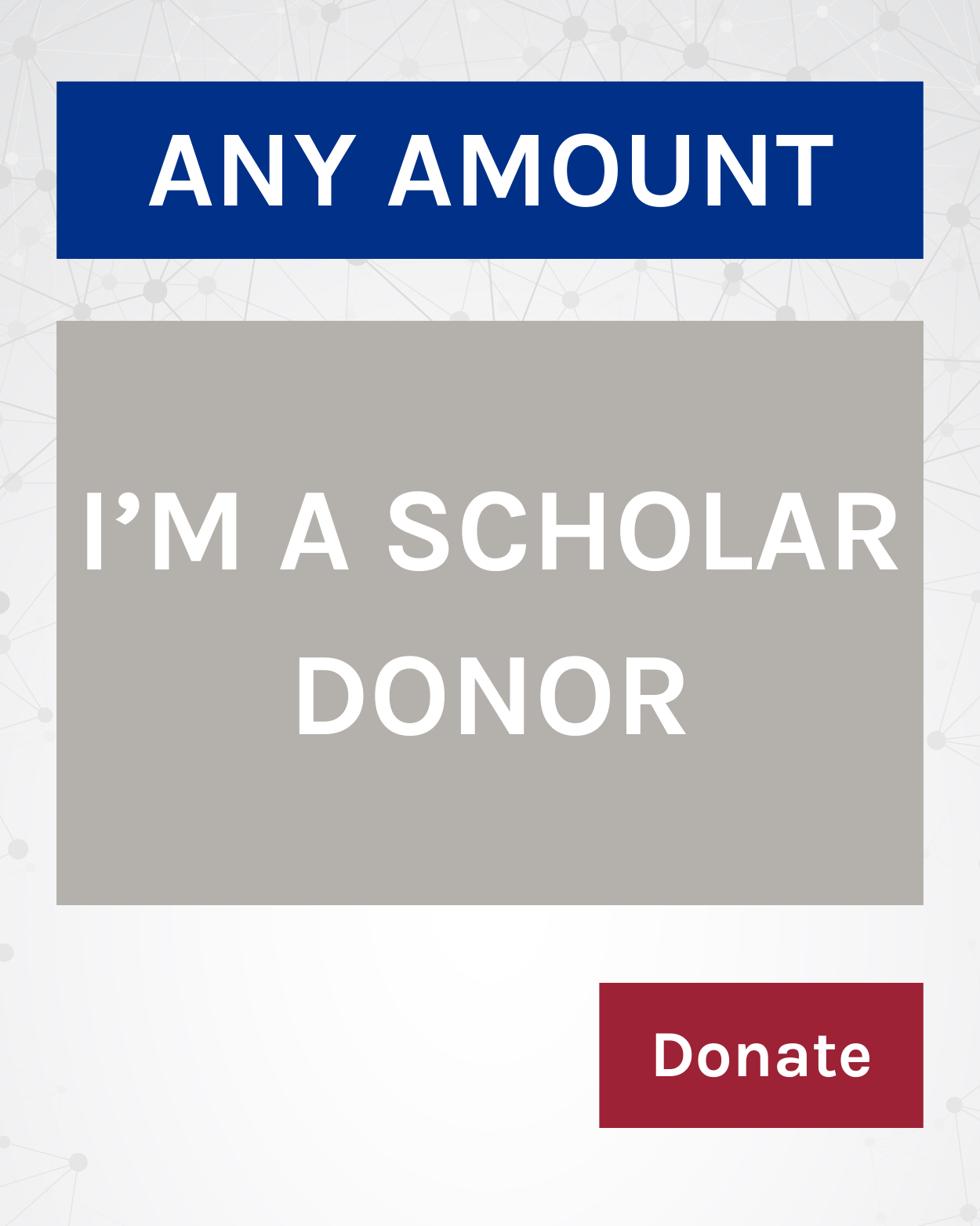 ANY AMOUNT

I'M A SCHOLAR DONOR

Donate